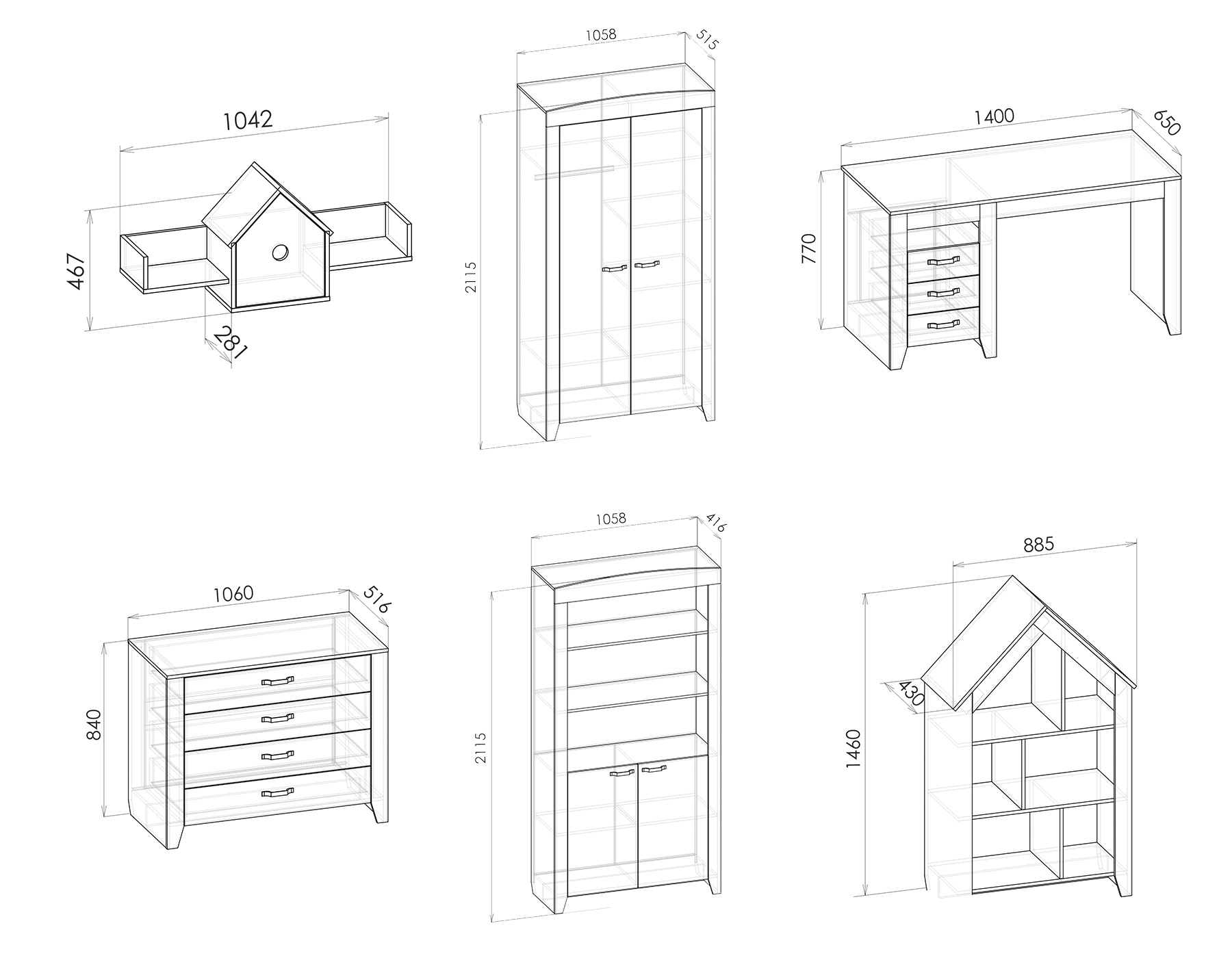 1042
467
281

1058
515
2115

1400
650
770

1060
516
840

1058
416
2115

885
430
1460